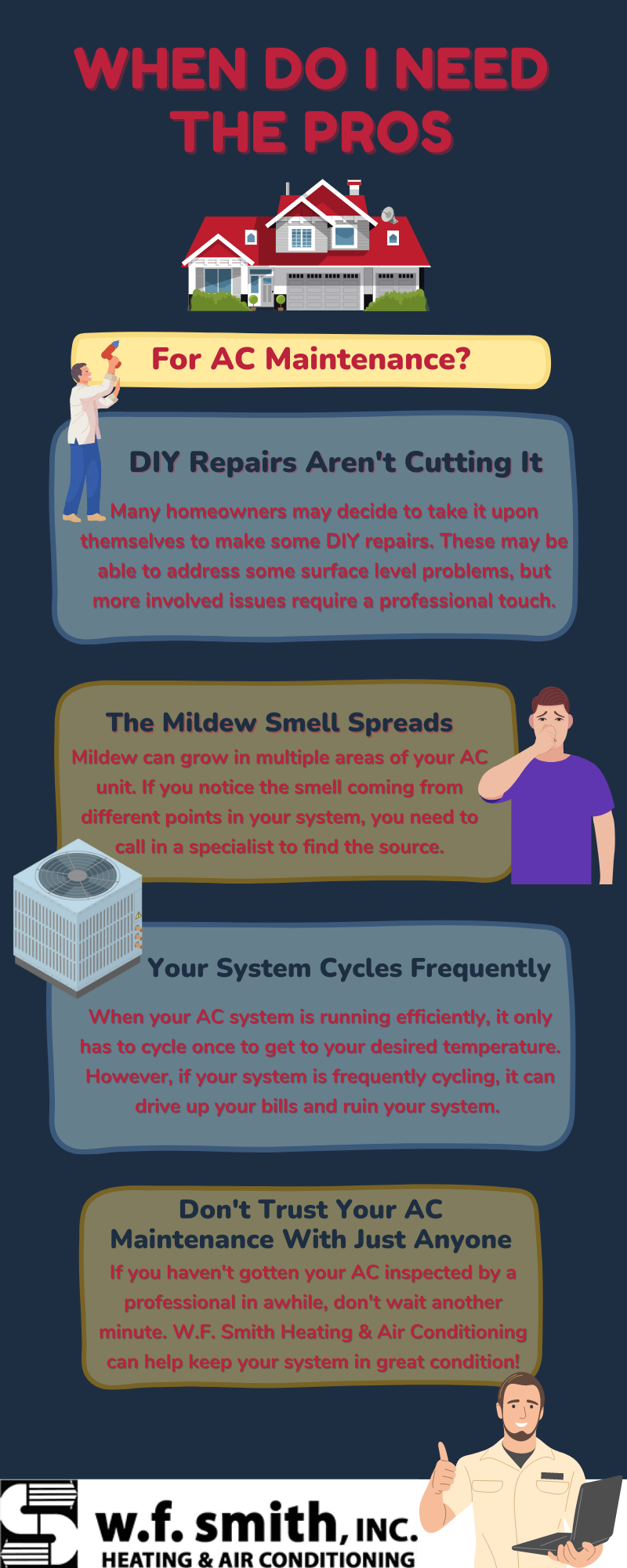 WHEN DO I NEED THE PROS

For AC Maintenance?

DIY Repairs Aren't Cutting It

Many homeowners may decide to take it upon themselves to make some DIY repairs. These may be able to address some surface level problems, but more involved issues require a professional touch.

The Mildew Smell Spreads

Mildew can grow in multiple areas of your AC unit. If you notice the smell coming from different points in your system, you need to call in a specialist to find the source.

Your System Cycles Frequently

When your AC system is running efficiently, it only has to cycle once to get to your desired temperature. However, if your system is frequently cycling, it can drive up your bills and ruin your system.

Don't Trust Your AC Maintenance With Just Anyone

If you haven't gotten your AC inspected by a professional in awhile, don't wait another minute. W.F. Smith Heating & Air Conditioning can help keep your system in great condition!

w.f. smith, INC.
HEATING & AIR CONDITIONING