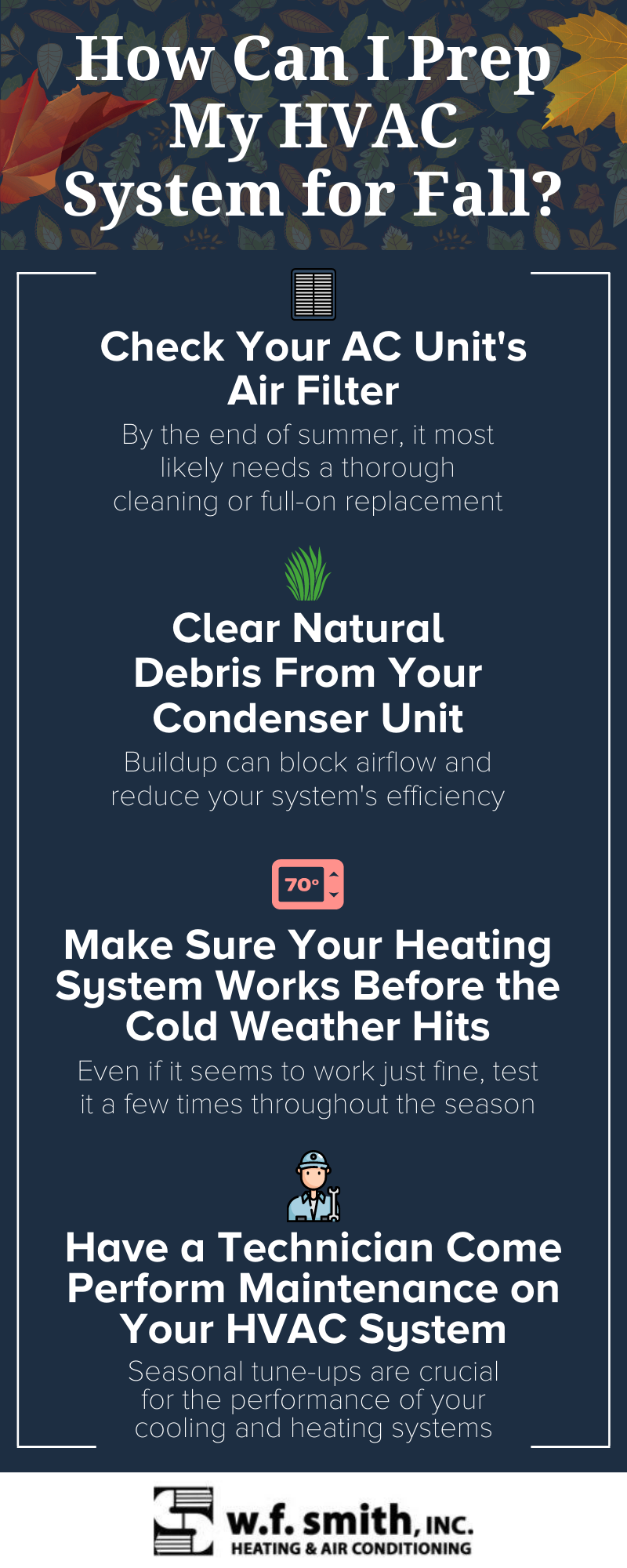 How Can I Prep My HVAC System for Fall?

Check Your AC Unit's Air Filter

By the end of summer, it most likely needs a thorough cleaning or full-on replacement

Clear Natural Debris From Your Condenser Unit

Buildup can block airflow and reduce your system's efficiency

70°

Make Sure Your Heating System Works Before the Cold Weather Hits

Even if it seems to work just fine, test it a few times throughout the season

Have a Technician Come Perform Maintenance on Your HVAC System

Seasonal tune-ups are crucial for the performance of your cooling and heating systems

w.f. smith, INC.
HEATING & AIR CONDITIONING