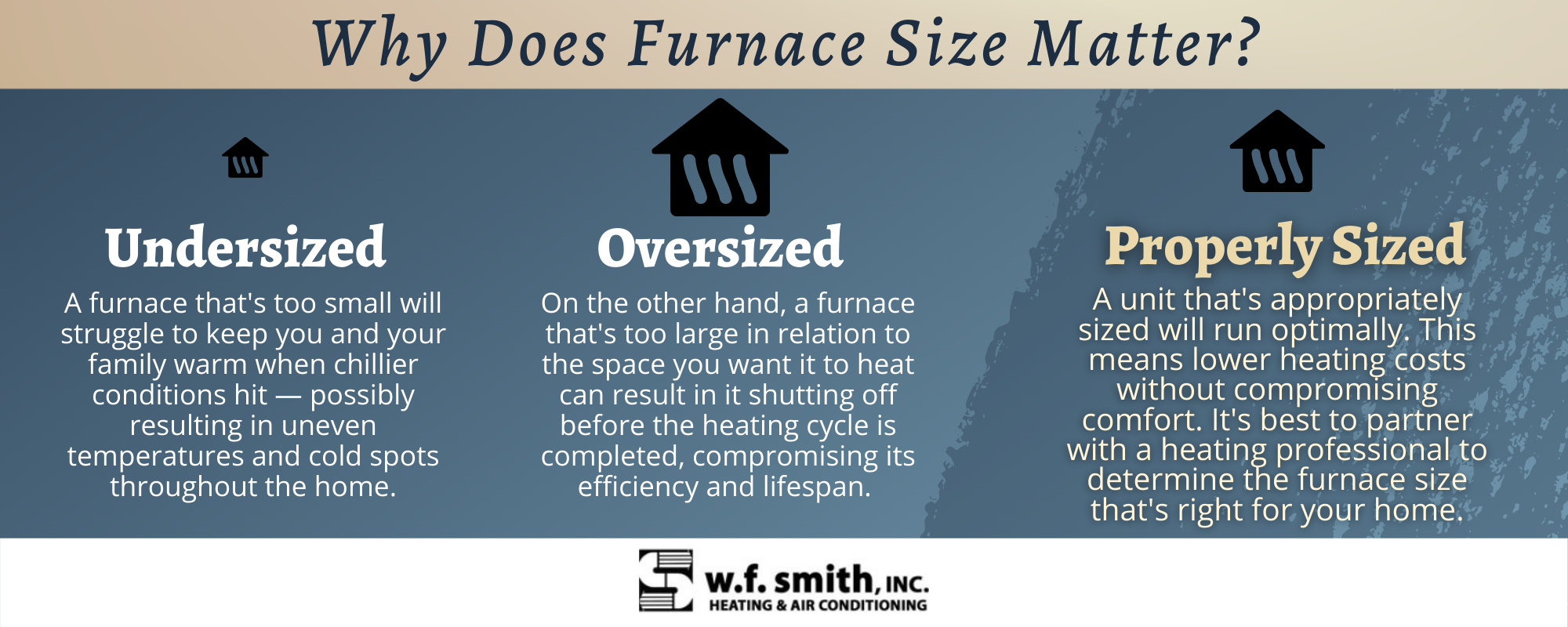 Why Does Furnace Size Matter?

Undersized

A furnace that's too small will struggle to keep you and your family warm when chillier conditions hit — possibly resulting in uneven temperatures and cold spots throughout the home.

Oversized

On the other hand, a furnace that's too large in relation to the space you want it to heat can result in it shutting off before the heating cycle is completed, compromising its efficiency and lifespan.

Properly Sized

A unit that's appropriately sized will run optimally. This means lower heating costs without compromising comfort. It's best to partner with a heating professional to determine the furnace size that's right for your home.

w.f. smith, INC.
HEATING & AIR CONDITIONING