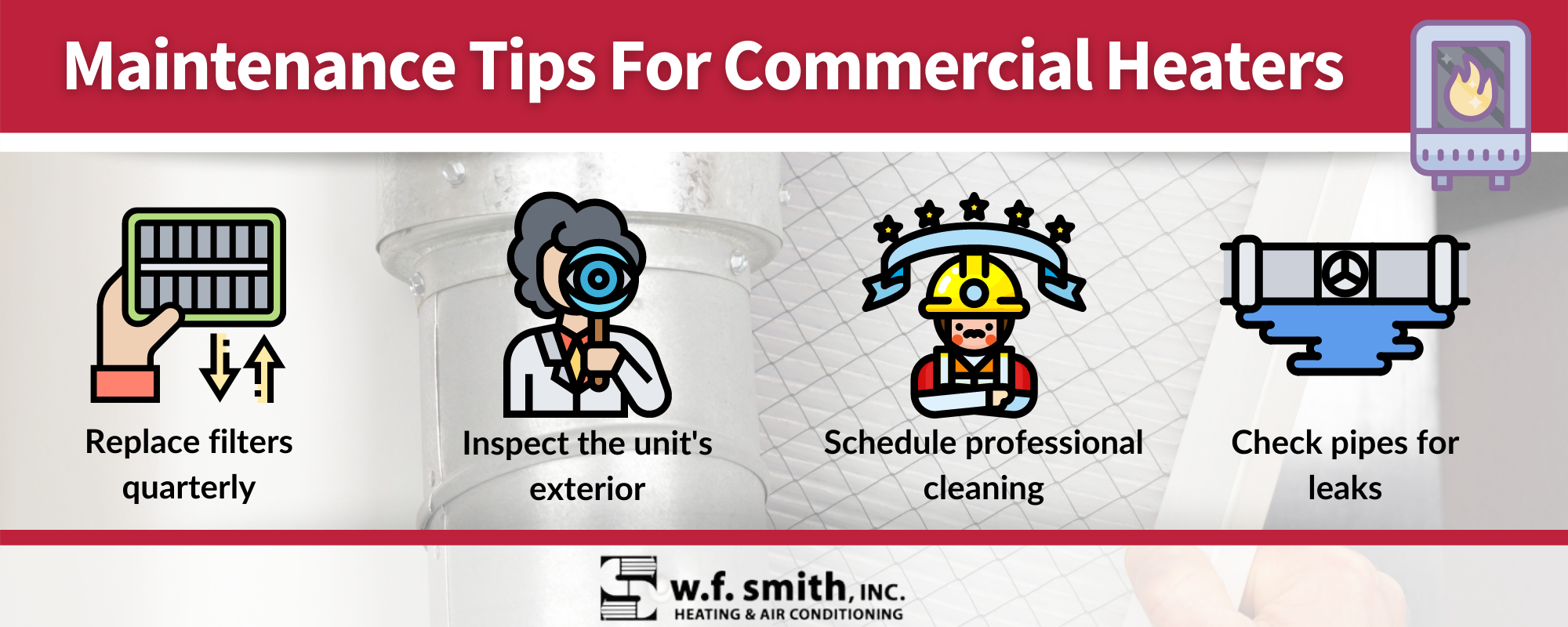 Maintenance Tips For Commercial Heaters

Replace filters quarterly

Inspect the unit's exterior

Schedule professional cleaning

Check pipes for leaks

w.f. smith, INC.
HEATING & AIR CONDITIONING