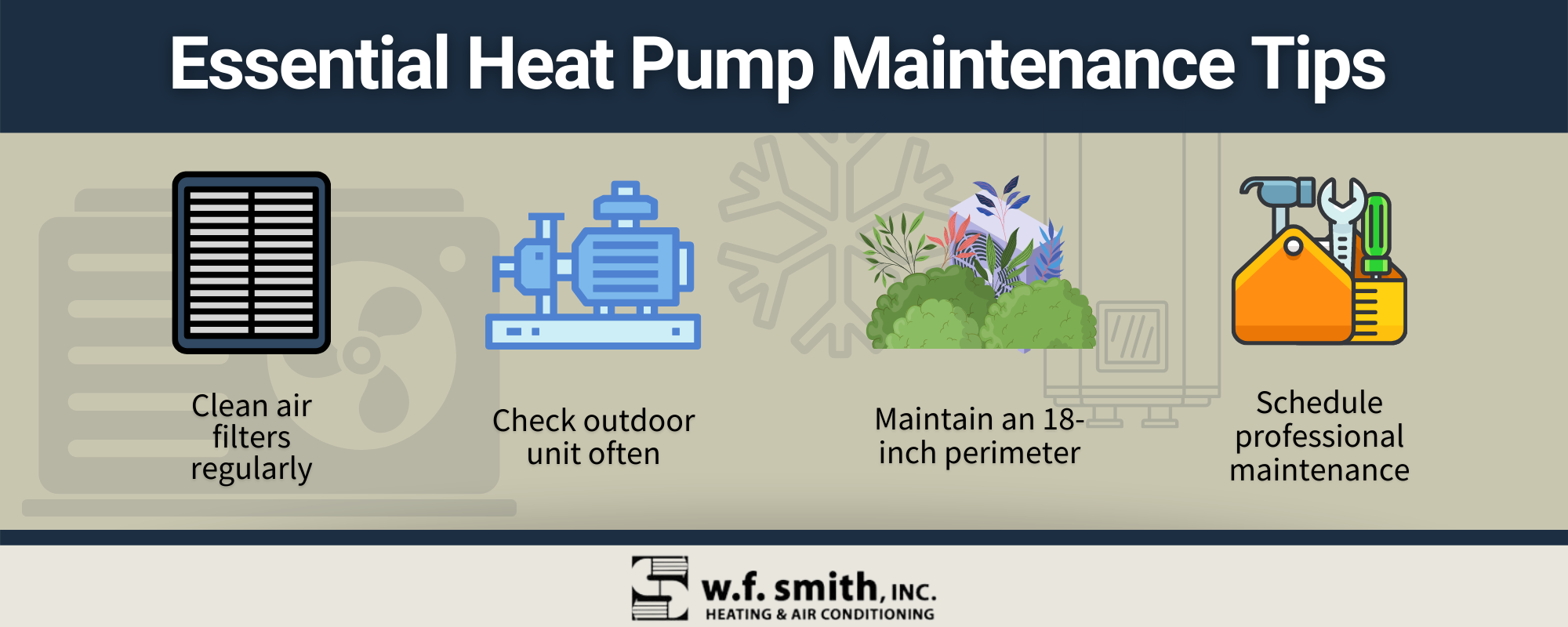 Essential Heat Pump Maintenance Tips

Clean air filters regularly

Check outdoor unit often

Maintain an 18-inch perimeter

Schedule professional maintenance

w.f. smith, INC.
HEATING & AIR CONDITIONING